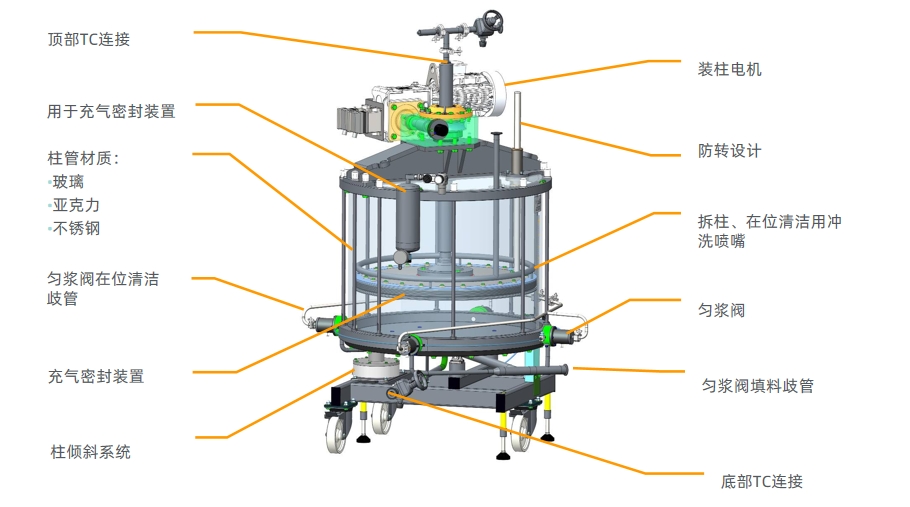 顶部TC连接

用于充气密封装置

柱管材质：
•玻璃
•亚克力
•不锈钢

匀浆阀在位清洁歧管

充气密封装置

柱倾斜系统

装柱电机

防转设计

拆柱、在位清洁用冲洗喷嘴

匀浆阀

匀浆阀填料歧管

底部TC连接